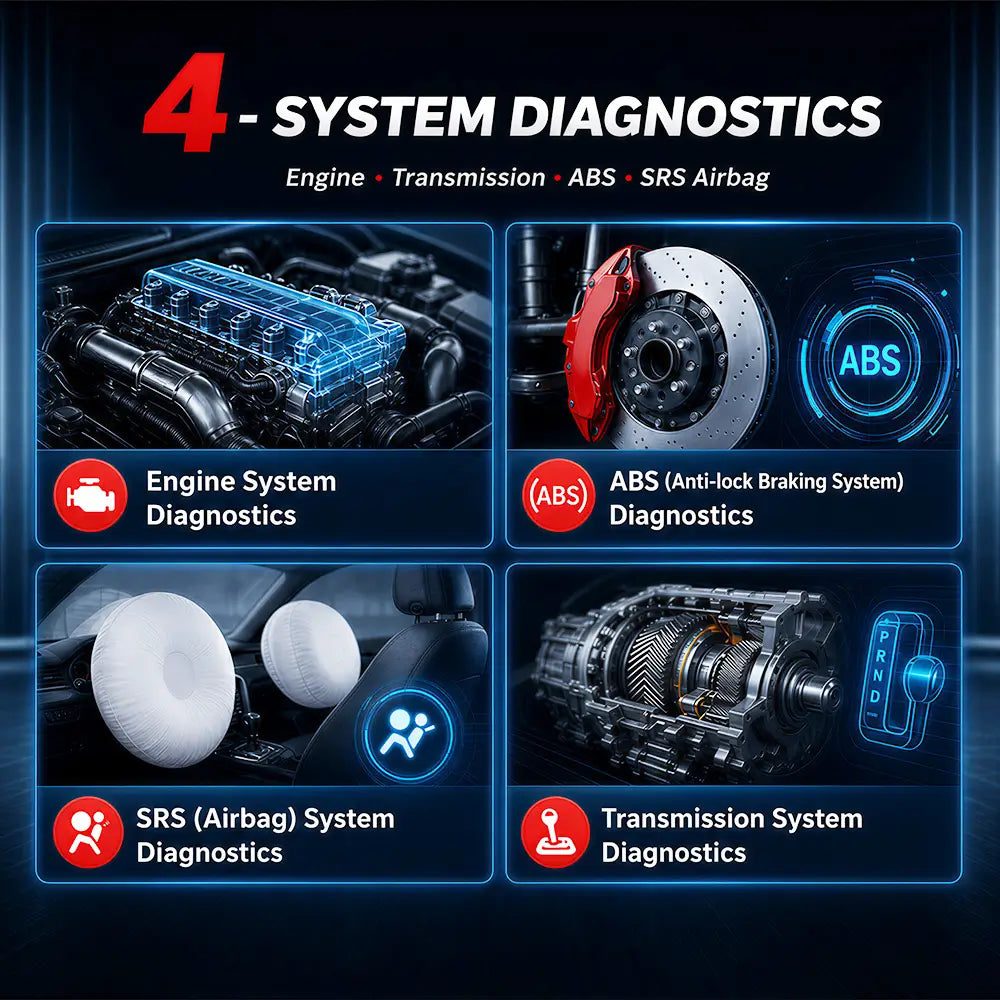 4 - SYSTEM DIAGNOSTICS

Engine • Transmission • ABS • SRS Airbag

ABS

Engine System Diagnostics

(ABS) ABS (Anti-lock Braking System) Diagnostics

P R N D

SRS (Airbag) System Diagnostics

Transmission System Diagnostics